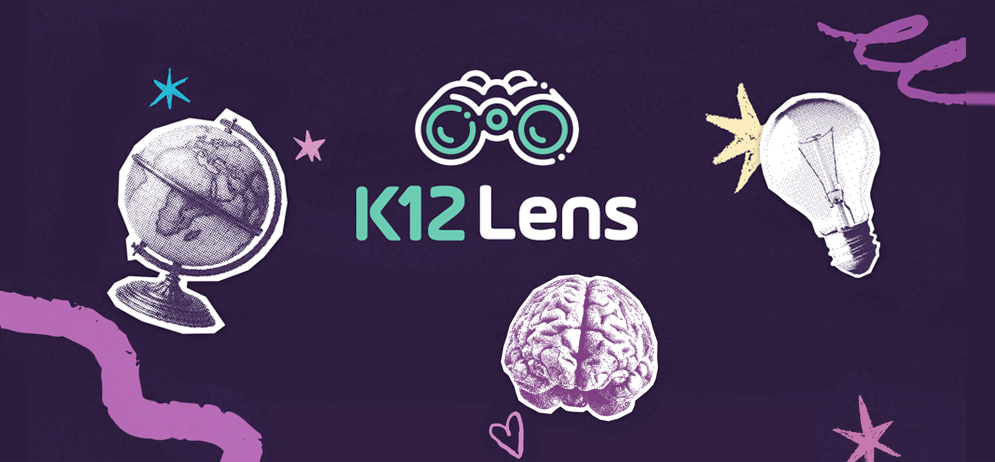 K12 Lens