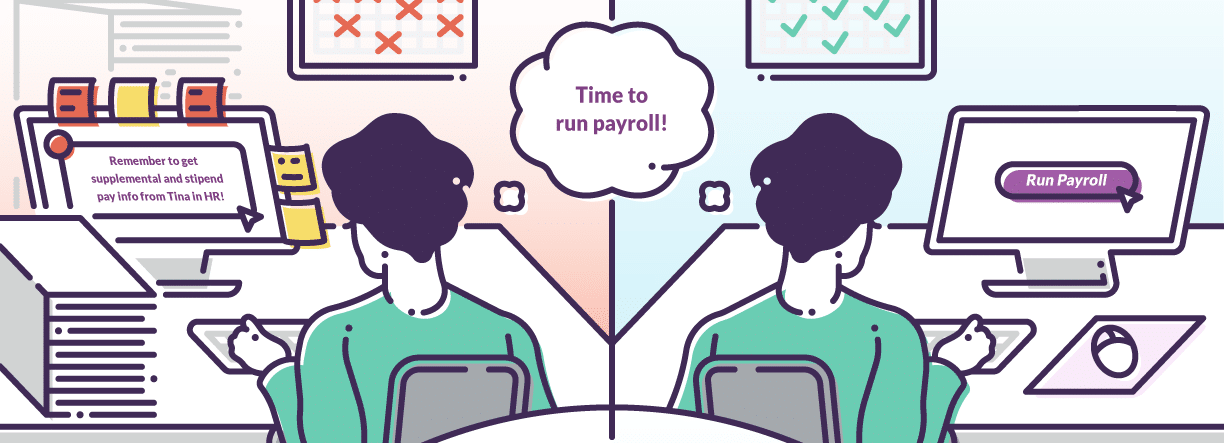 Remember to get supplemental and stipend pay info from Tina in HR!

Time to run payroll!

Run Payroll